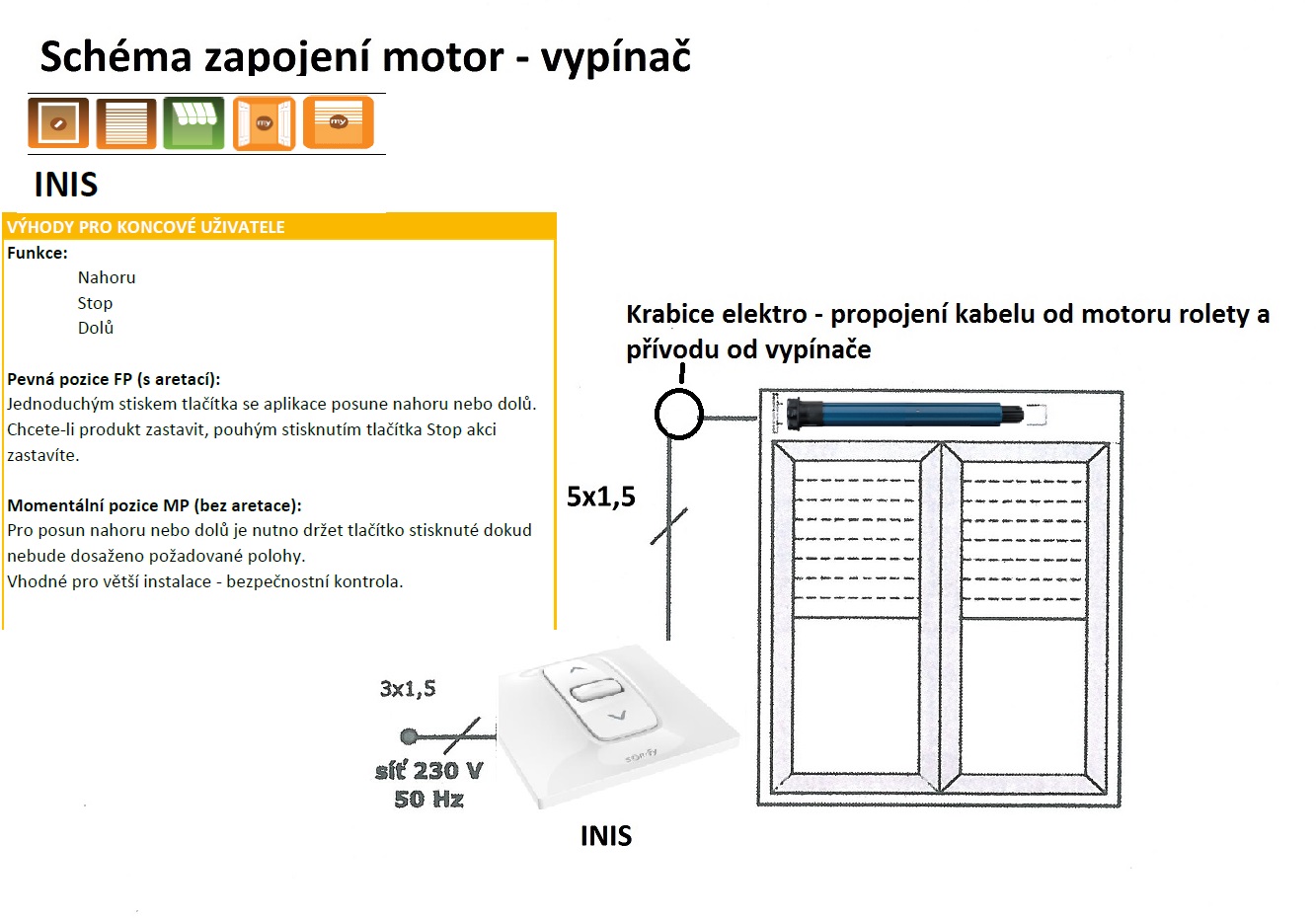 Schéma zapojení motor - vypínač

my

my

INIS

VÝHODY PRO KONCOVÉ UŽIVATELE

Funkce:
Nahoru
Stop
Dolů

Pevná pozice FP (s aretací):
Jednoduchým stiskem tlačítka se aplikace posune nahoru nebo dolů. Chcete-li produkt zastavit, pouhým stisknutím tlačítka Stop akci zastavíte.

Momentální pozice MP (bez aretace):
Pro posun nahoru nebo dolů je nutno držet tlačítko stisknuté dokud nebude dosaženo požadované polohy.
Vhodné pro větší instalace - bezpečnostní kontrola.

Krabice elektro - propojení kabelu od motoru rolety a přívodu od vypínače

5x1,5

3x1,5

síť 230 V
50 Hz

somfy

INIS